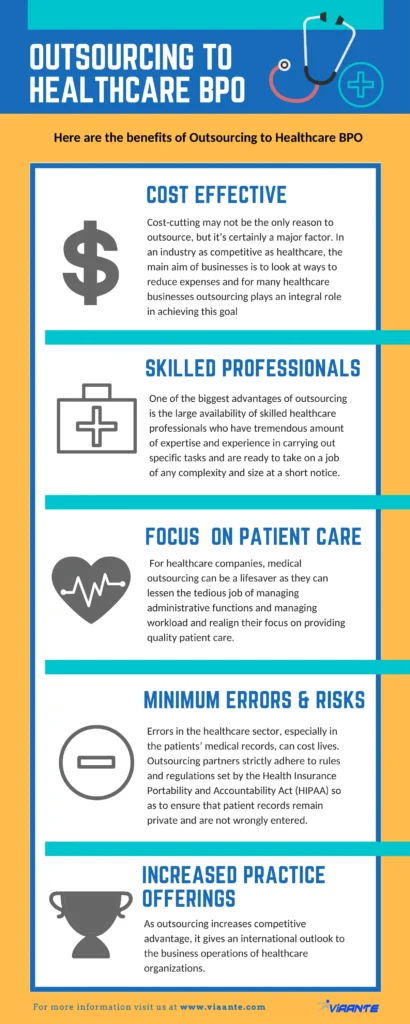 OUTSOURCING TO HEALTHCARE BPO

Here are the benefits of Outsourcing to Healthcare BPO

COST EFFECTIVE

Cost-cutting may not be the only reason to outsource, but it's certainly a major factor. In an industry as competitive as healthcare, the main aim of businesses is to look at ways to reduce expenses and for many healthcare businesses outsourcing plays an integral role in achieving this goal

SKILLED PROFESSIONALS

One of the biggest advantages of outsourcing is the large availability of skilled healthcare professionals who have tremendous amount of expertise and experience in carrying out specific tasks and are ready to take on a job of any complexity and size at a short notice.

FOCUS ON PATIENT CARE

For healthcare companies, medical outsourcing can be a lifesaver as they can lessen the tedious job of managing administrative functions and managing workload and realign their focus on providing quality patient care.

MINIMUM ERRORS & RISKS

Errors in the healthcare sector, especially in the patients' medical records, can cost lives. Outsourcing partners strictly adhere to rules and regulations set by the Health Insurance Portability and Accountability Act (HIPAA) so as to ensure that patient records remain private and are not wrongly entered.

INCREASED PRACTICE OFFERINGS

As outsourcing increases competitive advantage, it gives an international outlook to the business operations of healthcare organizations.

For more information visit us at www.viaante.com

VIAANTE